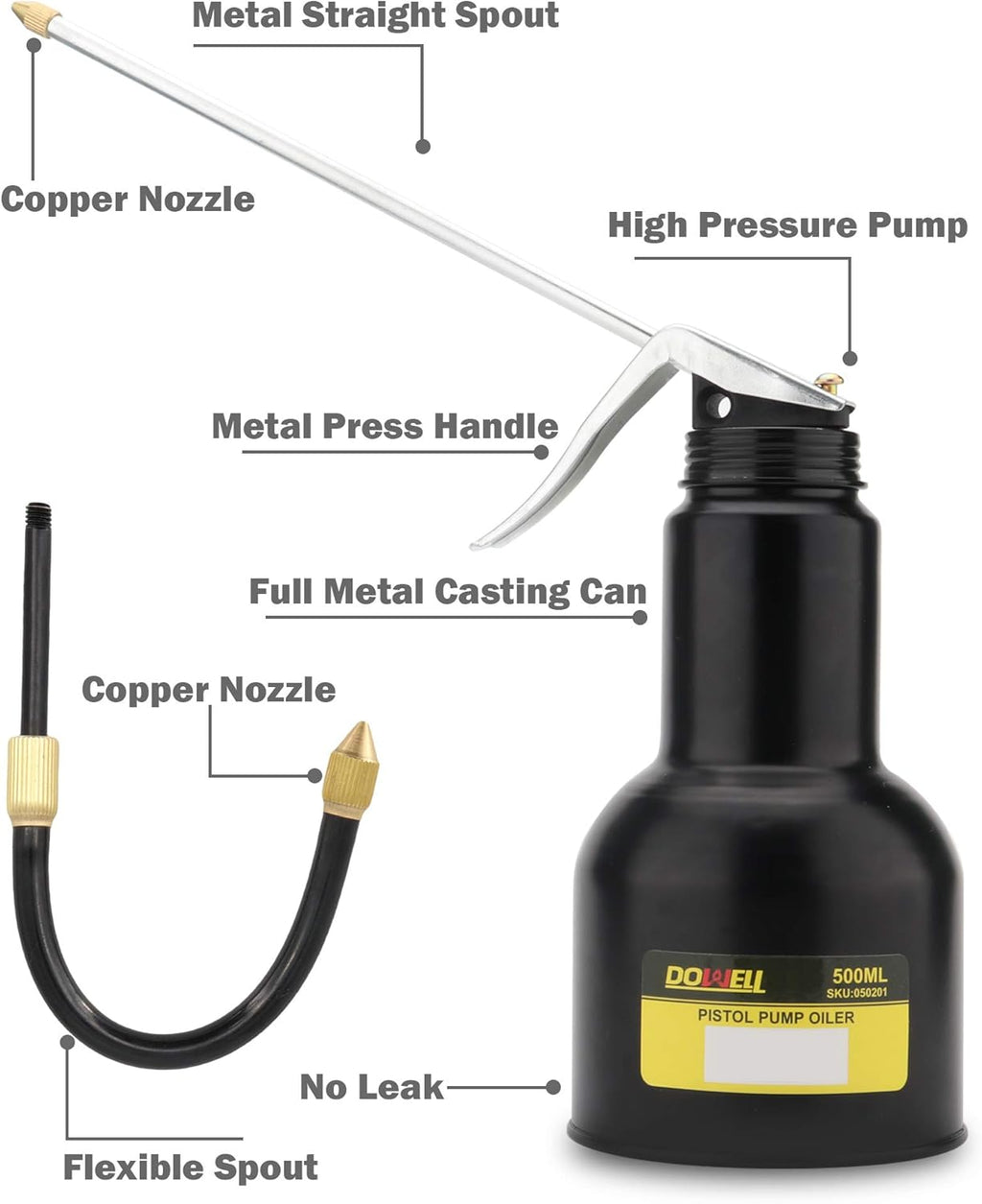 Metal Straight Spout

Copper Nozzle

High Pressure Pump

Metal Press Handle

Full Metal Casting Can

Copper Nozzle

DOWELL

500ML

SKU:050201

PISTOL PUMP OILER

No Leak

Flexible Spout